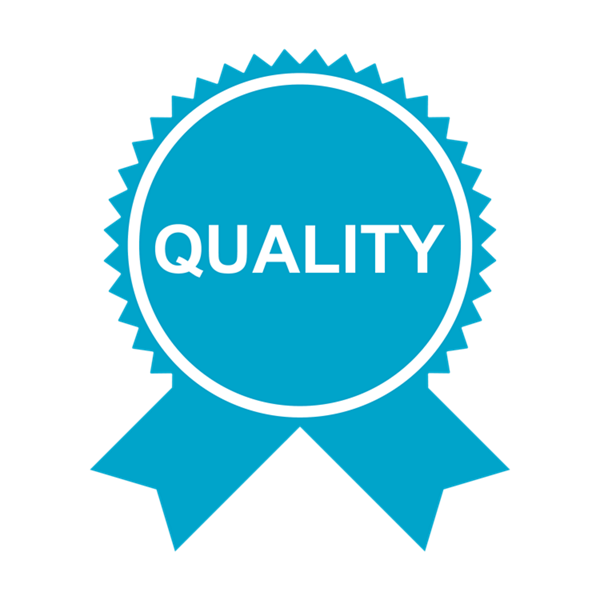 QUALITY