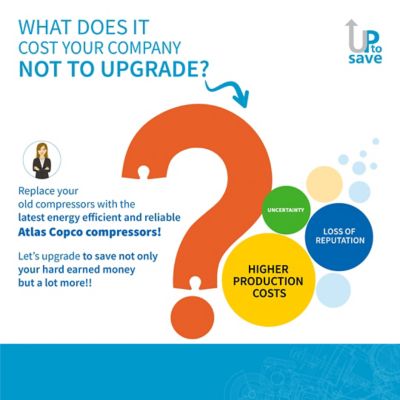 WHAT DOES IT
COST YOUR COMPANY
NOT TO UPGRADE?

UP to save

Replace your old compressors with the latest energy efficient and reliable Atlas Copco compressors!

Let's upgrade to save not only your hard earned money but a lot more!!

UNCERTAINTY

LOSS OF REPUTATION

HIGHER PRODUCTION COSTS